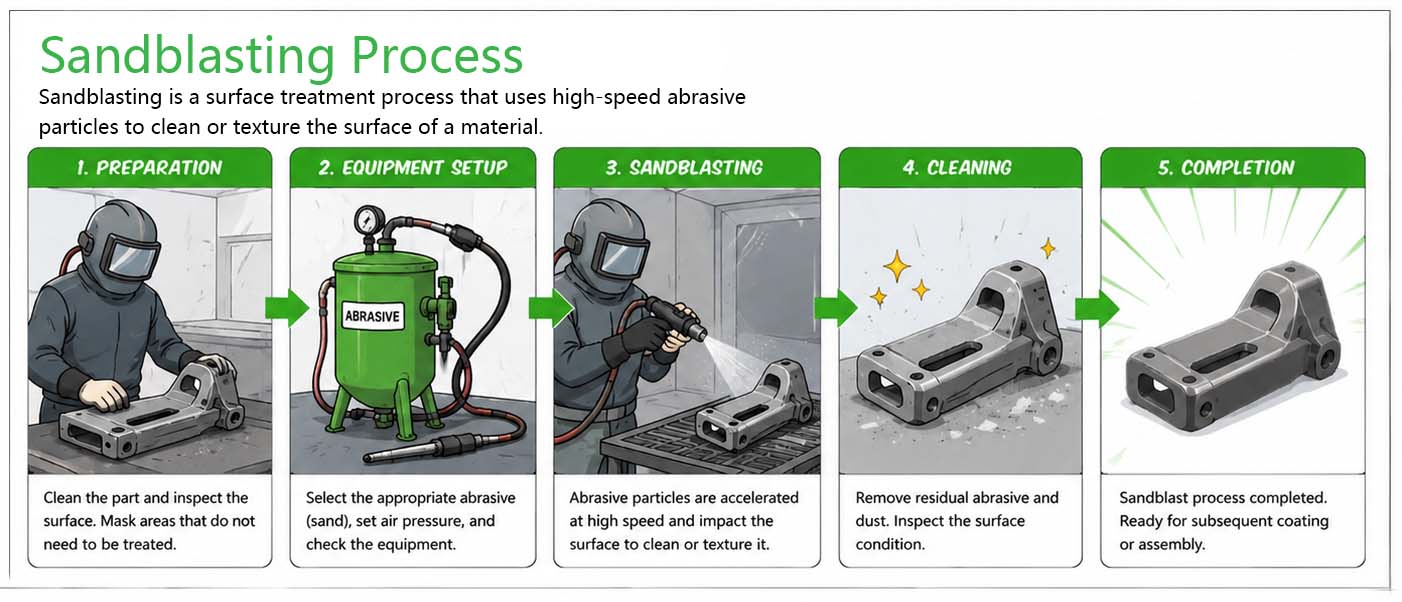 Sandblasting Process

Sandblasting is a surface treatment process that uses high-speed abrasive particles to clean or texture the surface of a material.

1. PREPARATION

Clean the part and inspect the surface. Mask areas that do not need to be treated.

2. EQUIPMENT SETUP

ABRASIVE

Select the appropriate abrasive (sand), set air pressure, and check the equipment.

3. SANDBLASTING

Abrasive particles are accelerated at high speed and impact the surface to clean or texture it.

4. CLEANING

Remove residual abrasive and dust. Inspect the surface condition.

5. COMPLETION

Sandblast process completed. Ready for subsequent coating or assembly.