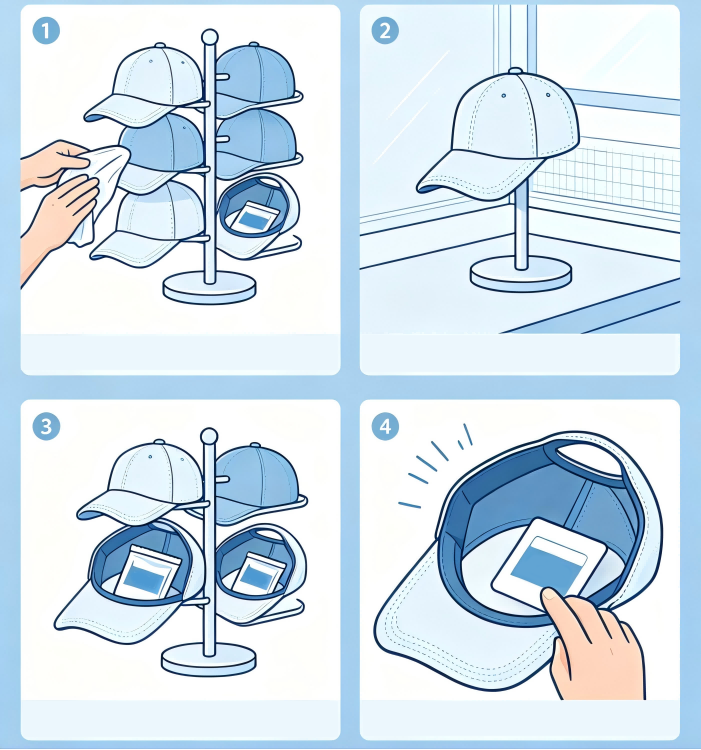 1

2

3

4