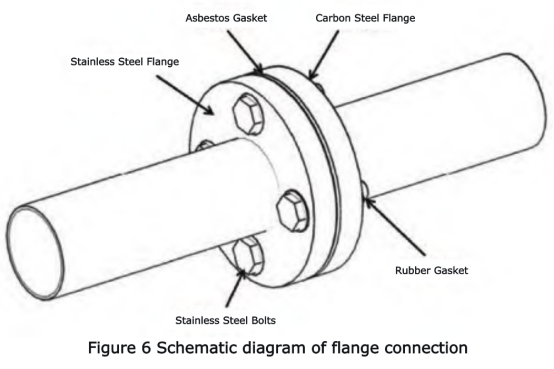 Asbestos Gasket
Carbon Steel Flange
Stainless Steel Flange
Rubber Gasket
Stainless Steel Bolts

Figure 6 Schematic diagram of flange connection