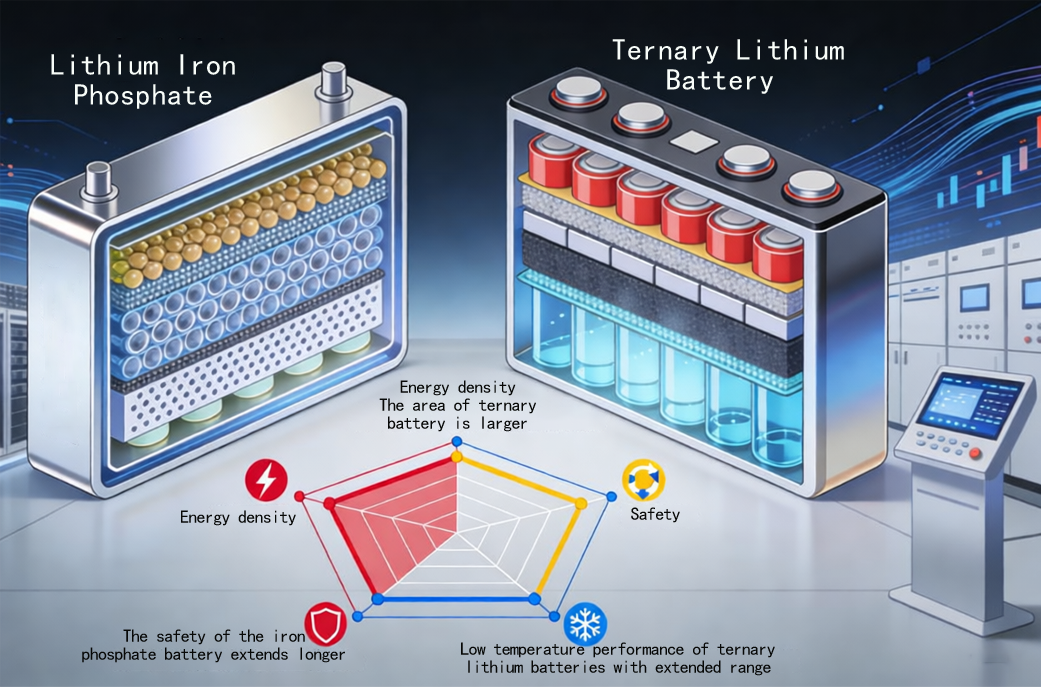 Lithium Iron Phosphate

Ternary Lithium Battery

Energy density
The area of ternary battery is larger

Energy density

Safety

The safety of the iron phosphate battery extends longer

Low temperature performance of ternary lithium batteries with extended range