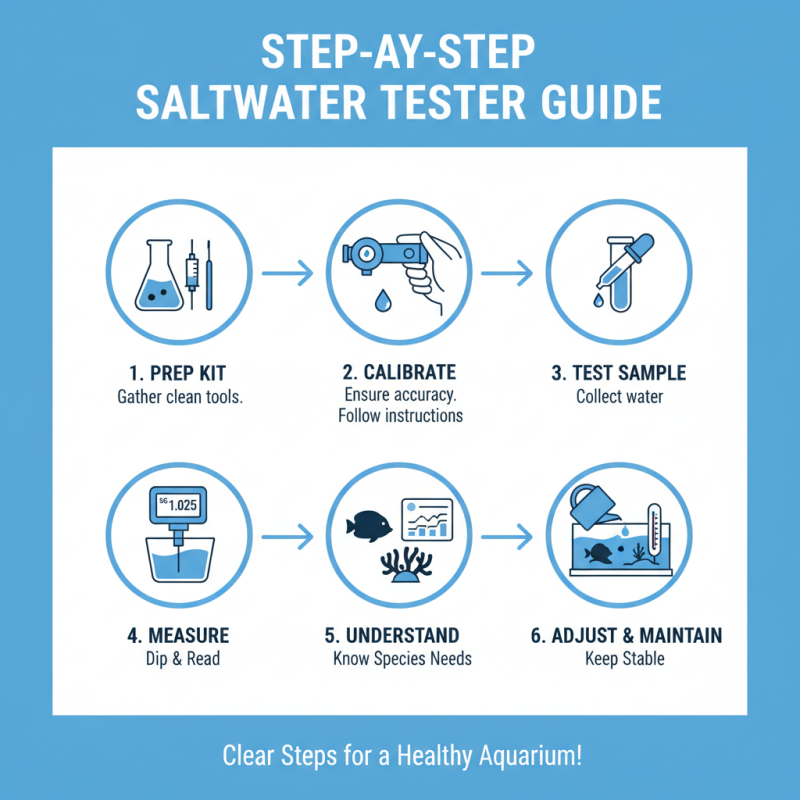 STEP-AY-STEP
SALTWATER TESTER GUIDE

1. PREP KIT
Gather clean tools.

2. CALIBRATE
Ensure accuracy.
Follow instructions

3. TEST SAMPLE
Collect water

SG 1.025

4. MEASURE
Dip & Read

5. UNDERSTAND
Know Species Needs

6. ADJUST & MAINTAIN
Keep Stable

Clear Steps for a Healthy Aquarium!