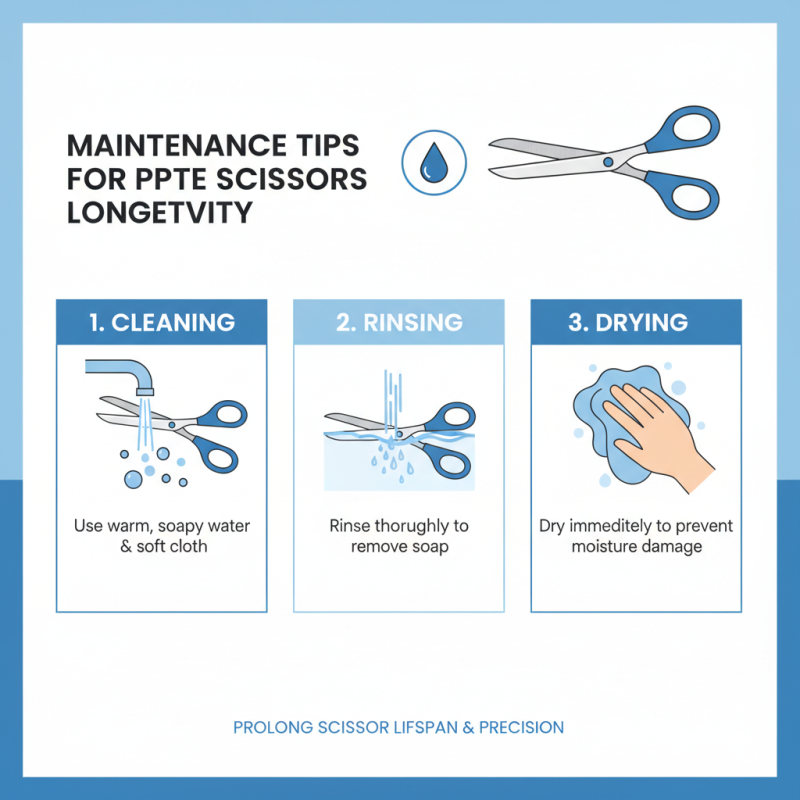 MAINTENANCE TIPS FOR PPTE SCISSORS LONGETVITY

1. CLEANING

Use warm, soapy water & soft cloth

2. RINSING

Rinse thorughly to remove soap

3. DRYING

Dry immeditely to prevent moisture damage

PROLONG SCISSOR LIFSPAN & PRECISION