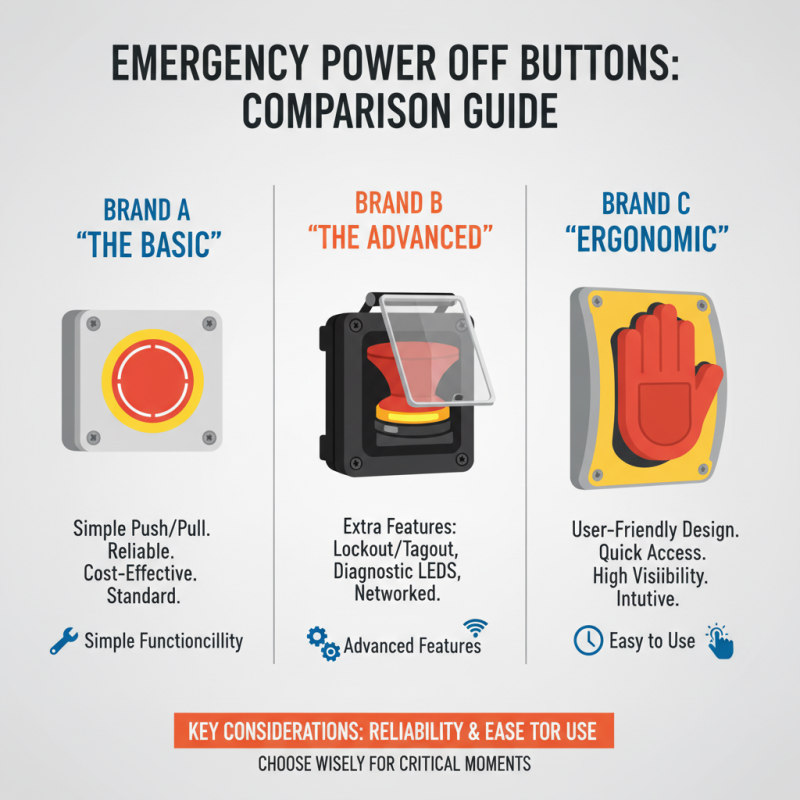 EMERGENCY POWER OFF BUTTONS: COMPARISON GUIDE

BRAND A
"THE BASIC"

Simple Push/Pull.
Reliable.
Cost-Effective.
Standard.

Simple Functioncillity

BRAND B
"THE ADVANCED"

Extra Features:
Lockout/Tagout,
Diagnostic LEDS,
Networked.

Advanced Features

BRAND C
"ERGONOMIC"

User-Friendly Design.
Quick Access.
High Visibility.
Intutive.

Easy to Use

KEY CONSIDERATIONS: RELIABILITY & EASE TOR USE

CHOOSE WISELY FOR CRITICAL MOMENTS