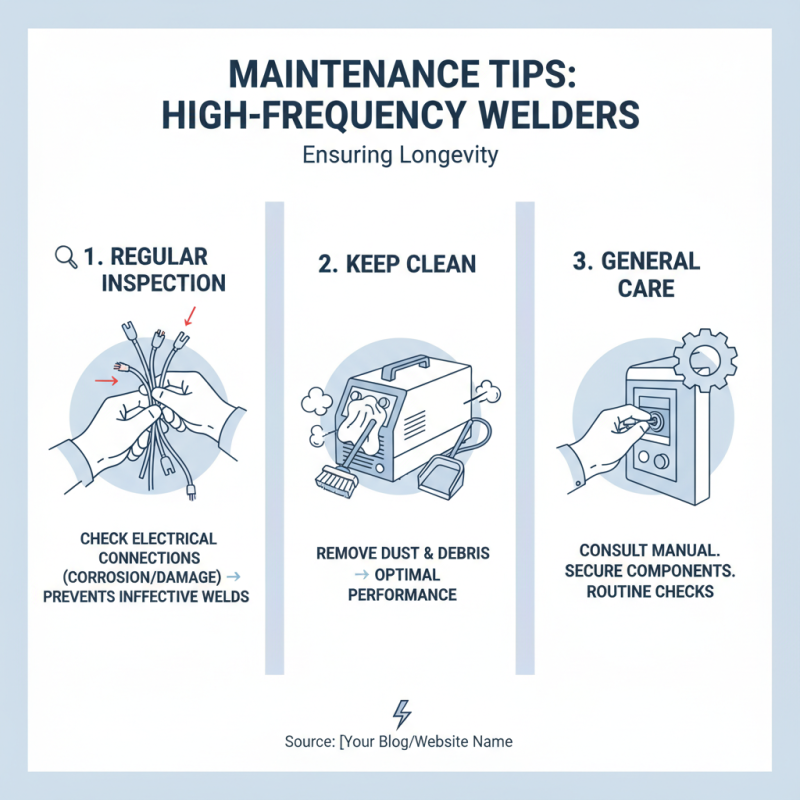 MAINTENANCE TIPS: HIGH-FREQUENCY WELDERS

Ensuring Longevity

1. REGULAR INSPECTION

CHECK ELECTRICAL CONNECTIONS (CORROSION/DAMAGE) → PREVENTS INFFECTIVE WELDS

2. KEEP CLEAN

REMOVE DUST & DEBRIS → OPTIMAL PERFORMANCE

3. GENERAL CARE

CONSULT MANUAL. SECURE COMPONENTS. ROUTINE CHECKS

Source: [Your Blog/Website Name