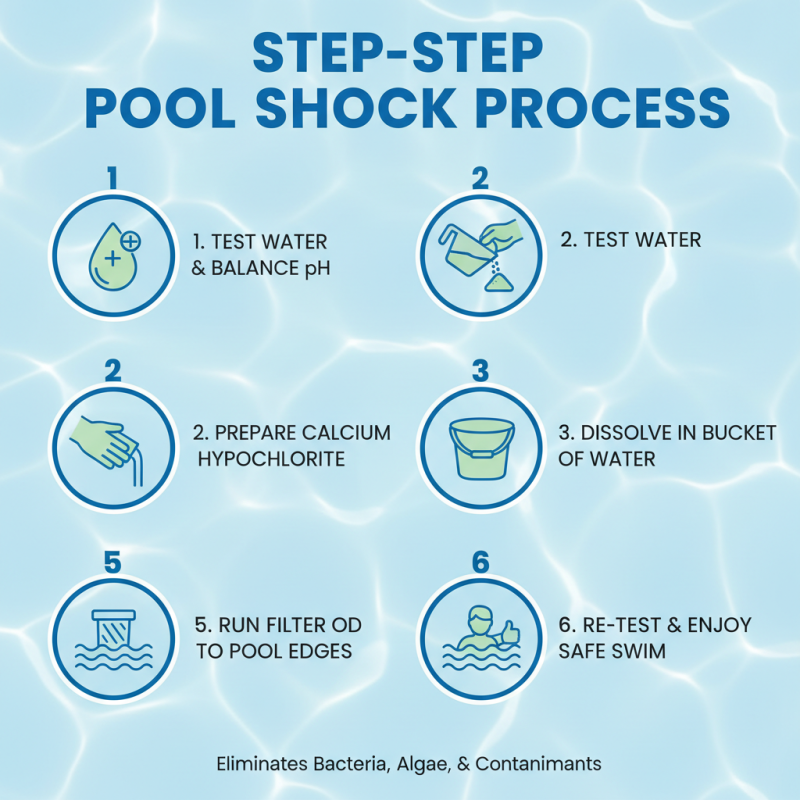 STEP-STEP
POOL SHOCK PROCESS

1

1. TEST WATER & BALANCE pH

2

2. TEST WATER

2

2. PREPARE CALCIUM HYPOCHLORITE

3

3. DISSOLVE IN BUCKET OF WATER

5

5. RUN FILTER OD TO POOL EDGES

6

6. RE-TEST & ENJOY SAFE SWIM

Eliminates Bacteria, Algae, & Contanimants