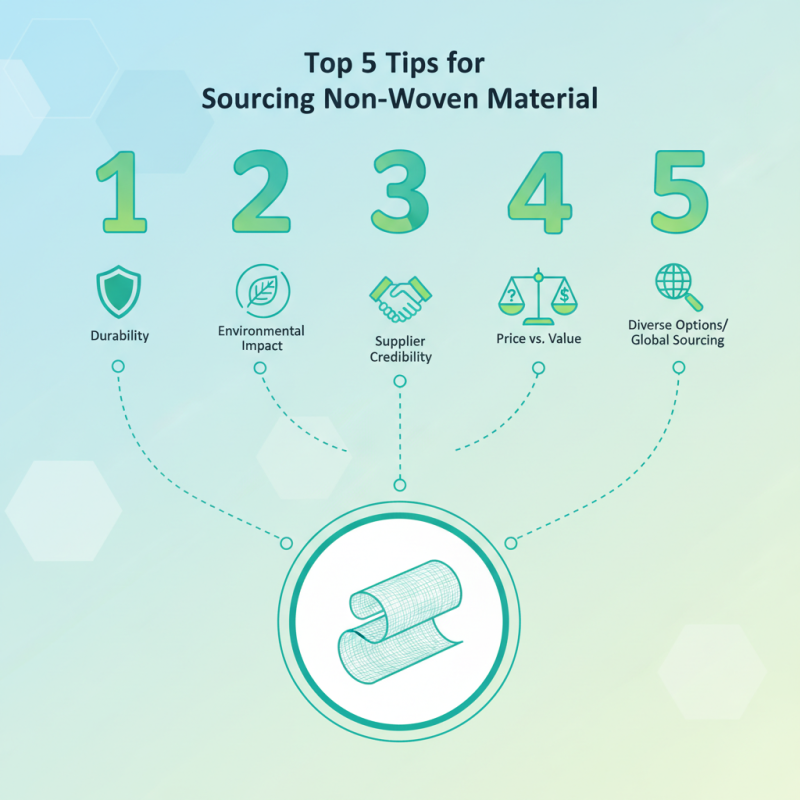 Top 5 Tips for
Sourcing Non-Woven Material

1
Durability

2
Environmental Impact

3
Supplier Credibility

4
? $
Price vs. Value

5
Diverse Options/ Global Sourcing