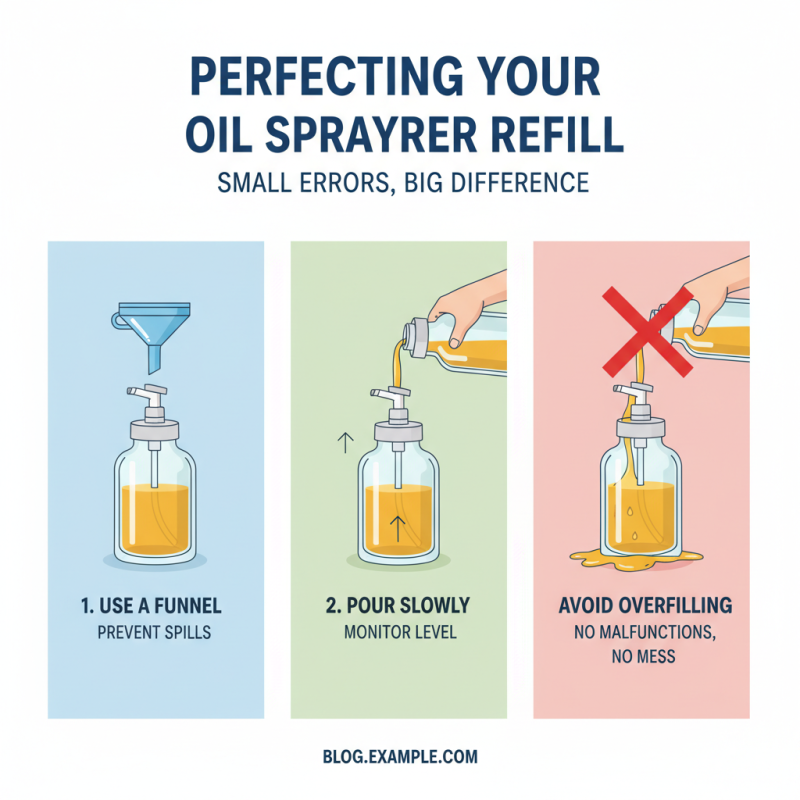 PERFECTING YOUR OIL SPRAYRER REFILL

SMALL ERRORS, BIG DIFFERENCE

1. USE A FUNNEL
PREVENT SPILLS

2. POUR SLOWLY
MONITOR LEVEL

AVOID OVERFILLING
NO MALFUNCTIONS, NO MESS

BLOG.EXAMPLE.COM