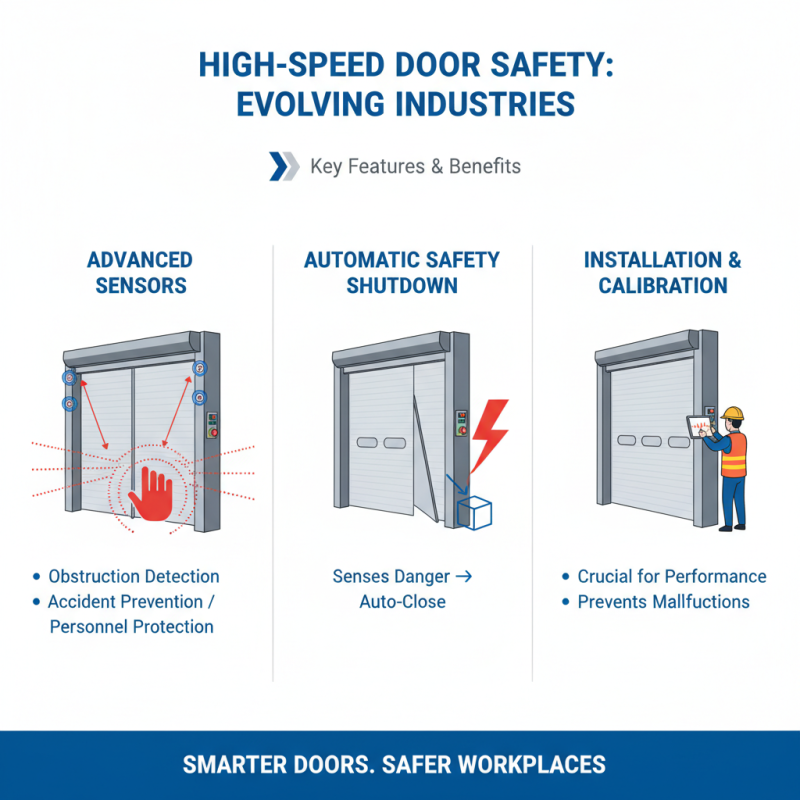 HIGH-SPEED DOOR SAFETY: EVOLVING INDUSTRIES

Key Features & Benefits

ADVANCED SENSORS

• Obstruction Detection
• Accident Prevention / Personnel Protection

AUTOMATIC SAFETY SHUTDOWN

Senses Danger → Auto-Close

INSTALLATION & CALIBRATION

• Crucial for Performance
• Prevents Mallfuctions

SMARTER DOORS. SAFER WORKPLACES