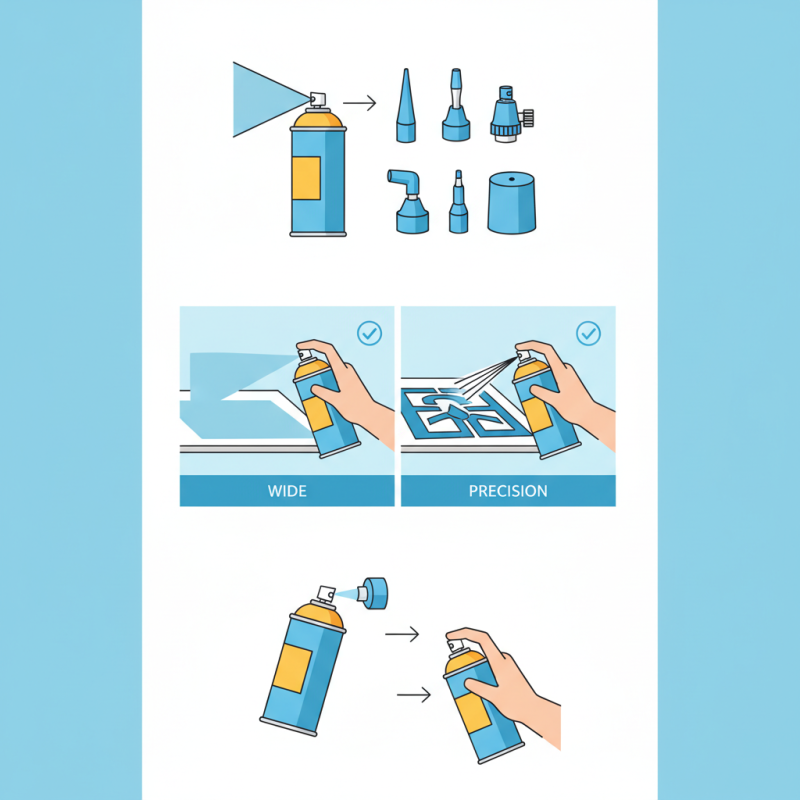 WIDE

PRECISION