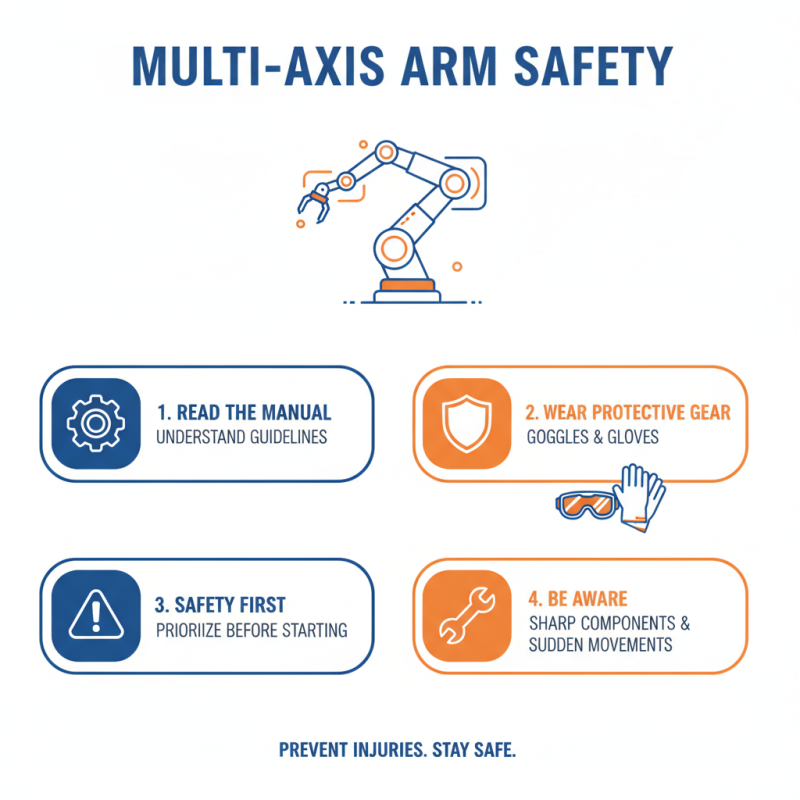 MULTI-AXIS ARM SAFETY

1. READ THE MANUAL
UNDERSTAND GUIDELINES

2. WEAR PROTECTIVE GEAR
GOGGLES & GLOVES

3. SAFETY FIRST
PRIORIIZE BEFORE STARTING

4. BE AWARE
SHARP COMPONENTS & SUDDEN MOVEMENTS

PREVENT INJURIES. STAY SAFE.