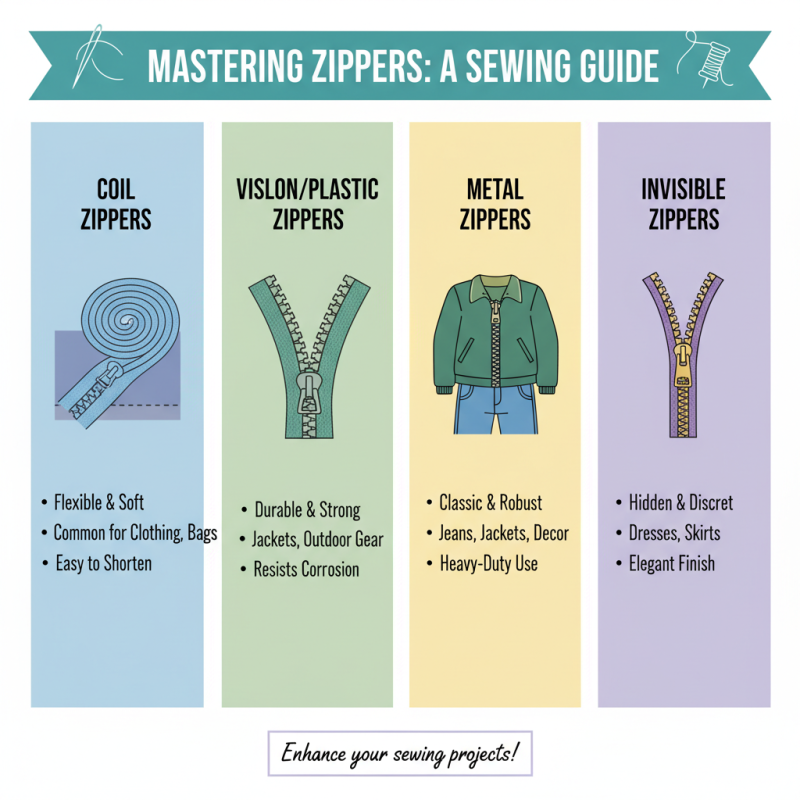 MASTERING ZIPPERS: A SEWING GUIDE

COIL ZIPPERS

• Flexible & Soft
• Common for Clothing, Bags
• Easy to Shorten

VISLON/PLASTIC ZIPPERS

• Durable & Strong
• Jackets, Outdoor Gear
• Resists Corrosion

METAL ZIPPERS

• Classic & Robust
• Jeans, Jackets, Decor
• Heavy-Duty Use

INVISIBLE ZIPPERS

• Hidden & Discret
• Dresses, Skirts
• Elegant Finish

Enhance your sewing projects!