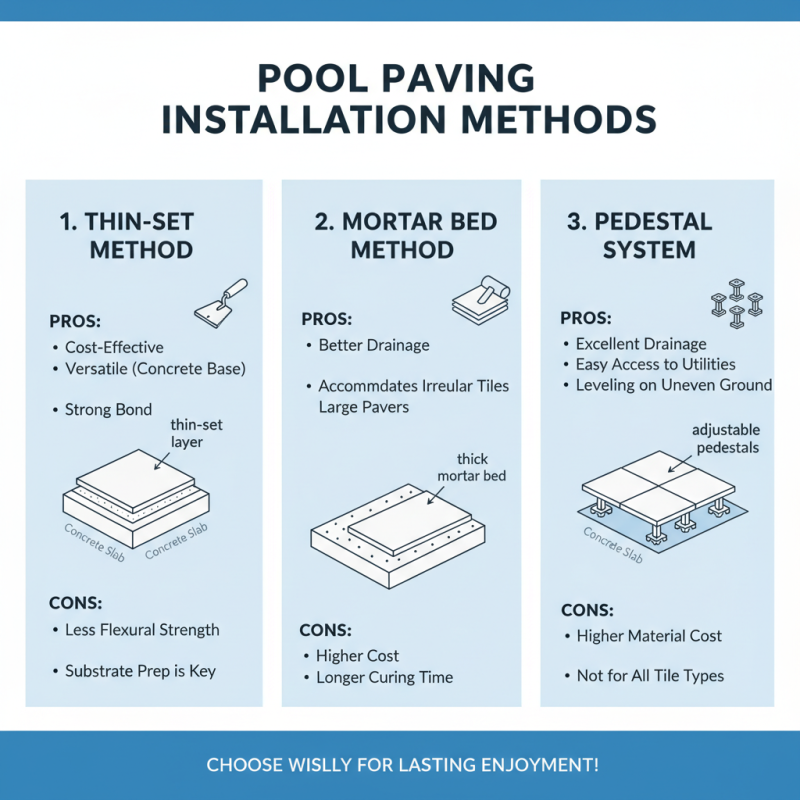 POOL PAVING INSTALLATION METHODS

1. THIN-SET METHOD

PROS:
• Cost-Effective
• Versatile (Concrete Base)

• Strong Bond

thin-set layer

Concrete Slab
Concrete Slab

CONS:
• Less Flexural Strength

• Substrate Prep is Key

2. MORTAR BED METHOD

PROS:
• Better Drainage

• Accommdates Irreular Tiles Large Pavers

thick mortar bed

CONS:
• Higher Cost
• Longer Curing Time

3. PEDESTAL SYSTEM

PROS:
• Excellent Drainage
• Easy Access to Utilities
• Leveling on Uneven Ground

adjustable pedestals

Concrete Slab

CONS:
• Higher Material Cost

• Not for All Tile Types

CHOOSE WISLLY FOR LASTING ENJOYMENT!