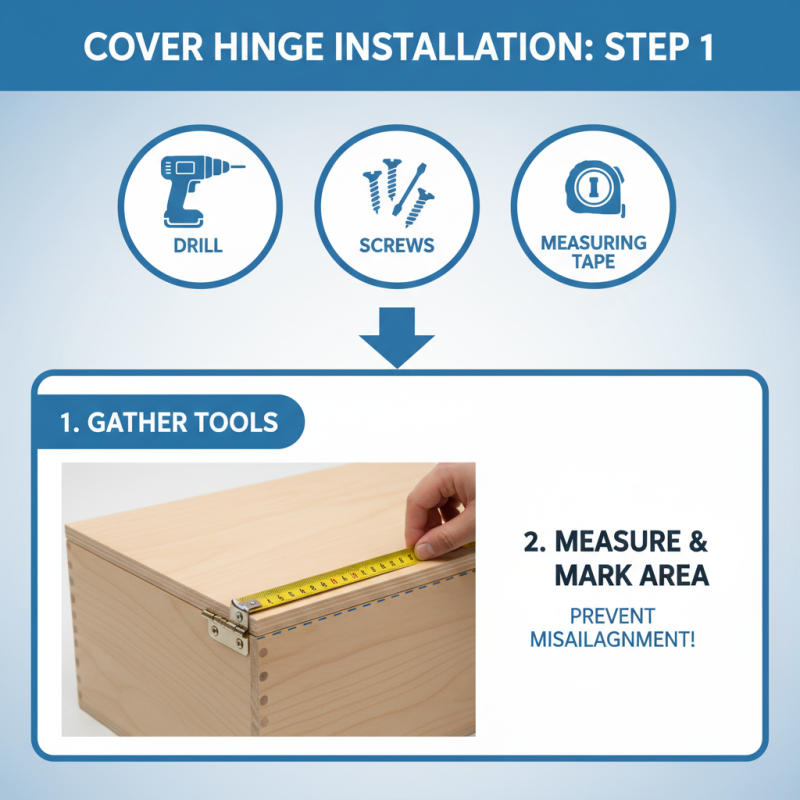 COVER HINGE INSTALLATION: STEP 1

DRILL

SCREWS

MEASURING TAPE

1. GATHER TOOLS

2. MEASURE & MARK AREA

PREVENT MISAILAGNMENT!