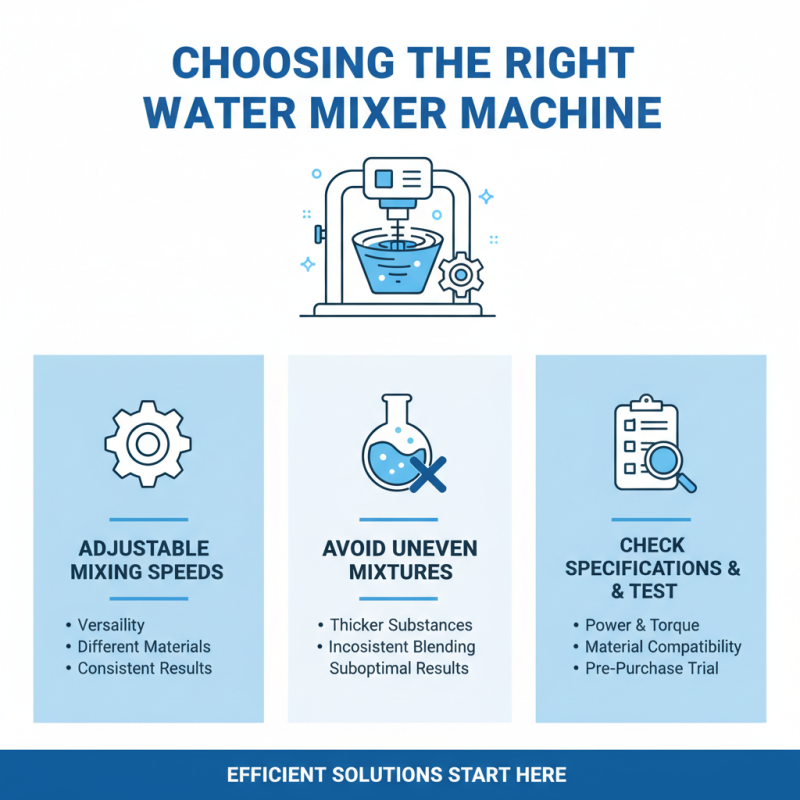 CHOOSING THE RIGHT WATER MIXER MACHINE

ADJUSTABLE MIXING SPEEDS

• Versaility
• Different Materials
• Consistent Results

AVOID UNEVEN MIXTURES

• Thicker Substances
• Incosistent Blending
Suboptimal Results

CHECK SPECIFICATIONS & & TEST

• Power & Torque
• Material Compatibility
• Pre-Purchase Trial

EFFICIENT SOLUTIONS START HERE