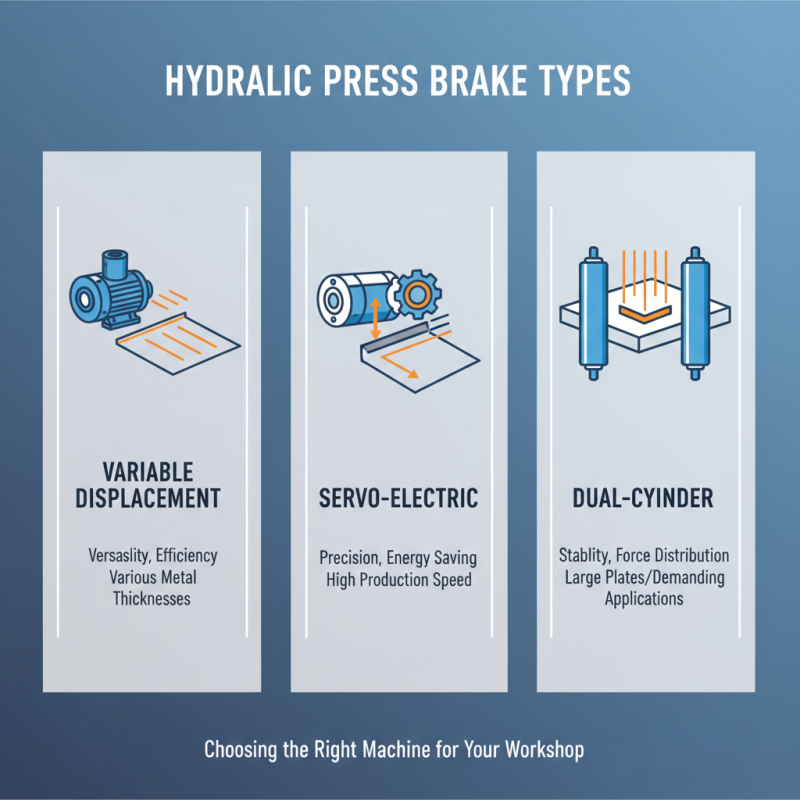 HYDRALIC PRESS BRAKE TYPES

VARIABLE DISPLACEMENT

Versaslity, Efficiency
Various Metal Thicknesses

SERVO-ELECTRIC

Precision, Energy Saving
High Production Speed

DUAL-CYINDER

Stablity, Force Distribution
Large Plates/Demanding Applications

Choosing the Right Machine for Your Workshop