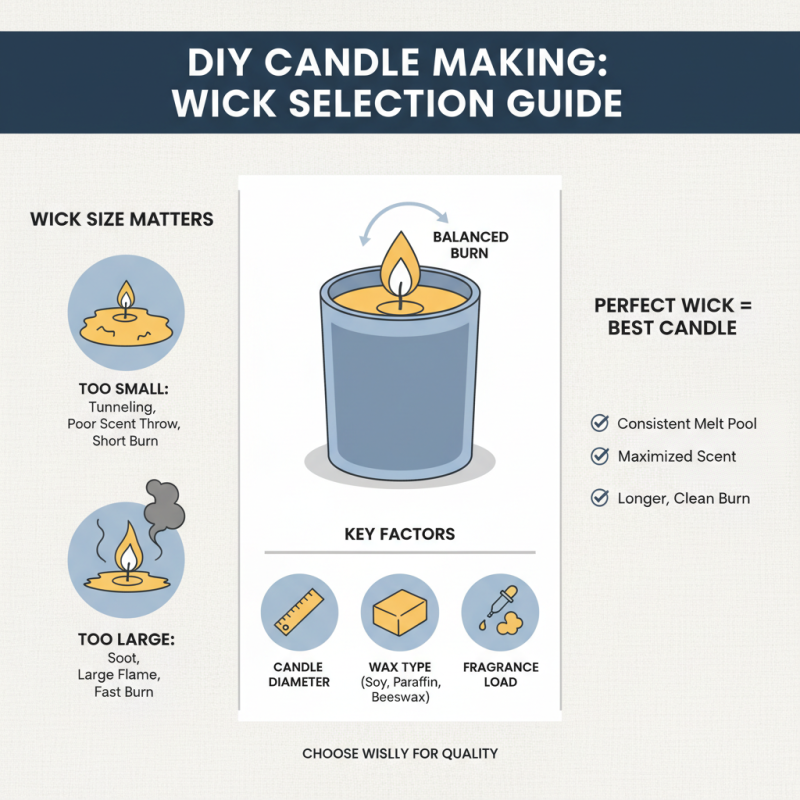 DIY CANDLE MAKING: WICK SELECTION GUIDE

WICK SIZE MATTERS

TOO SMALL:
Tunneling, Poor Scent Throw, Short Burn

TOO LARGE:
Soot, Large Flame, Fast Burn

BALANCED BURN

KEY FACTORS

CANDLE DIAMETER

WAX TYPE (Soy, Paraffin, Beeswax)

FRAGRANCE LOAD

PERFECT WICK = BEST CANDLE

Consistent Melt Pool
Maximized Scent
Longer, Clean Burn

CHOOSE WISLLY FOR QUALITY